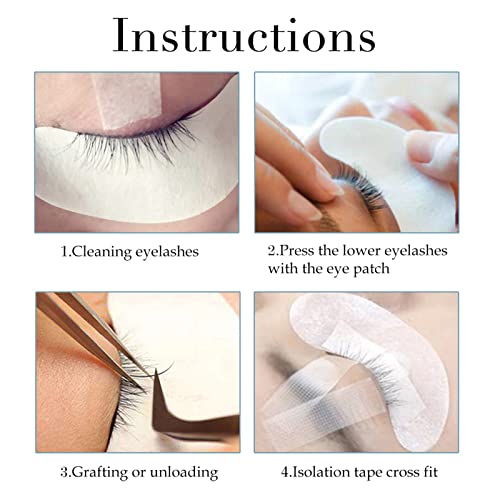 Instructions

1.Cleaning eyelashes

2.Press the lower eyelashes with the eye patch

3.Grafting or unloading

4.Isolation tape cross fit