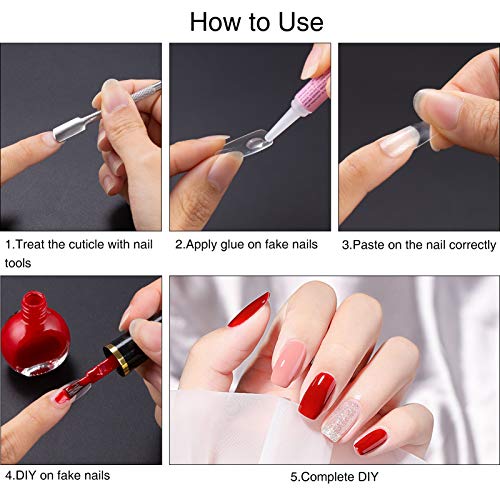 How to Use

1.Treat the cuticle with nail tools

2.Apply glue on fake nails

3.Paste on the nail correctly

4.DIY on fake nails

5.Complete DIY