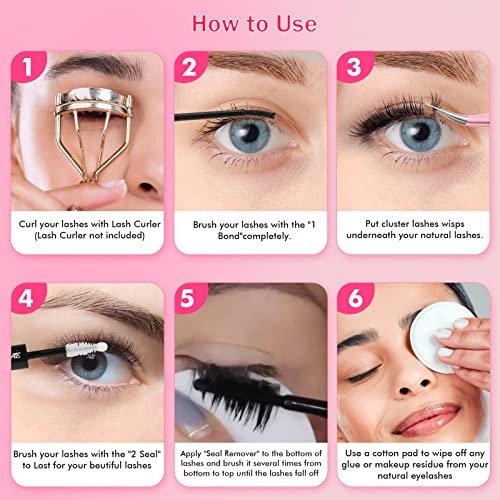 How to Use

1

Curl your lashes with Lash Curler (Lash Curler not included)

2

Brush your lashes with the "1 Bond"completely.

3

Put cluster lashes wisps underneath your natural lashes.

4

Brush your lashes with the "2 Seal" to Last for your beutiful lashes

5

Apply "Seal Remover" to the bottom of lashes and brush it several times from bottom to top until the lashes fall off

6

Use a cotton pad to wipe off any glue or makeup residue from your natural eyelashes