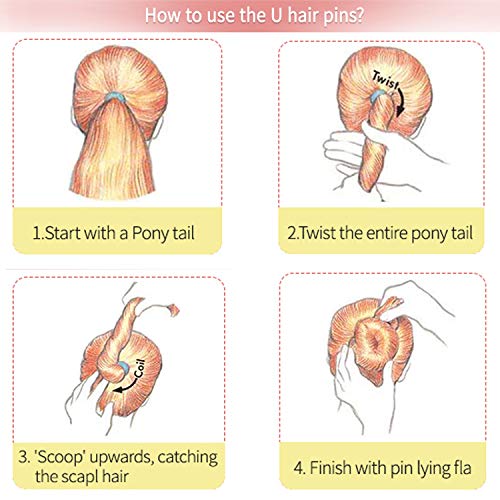 How to use the U hair pins?

1.Start with a Pony tail

Twist

2.Twist the entire pony tail

Coil

3. 'Scoop' upwards, catching the scapl hair

4. Finish with pin lying fla