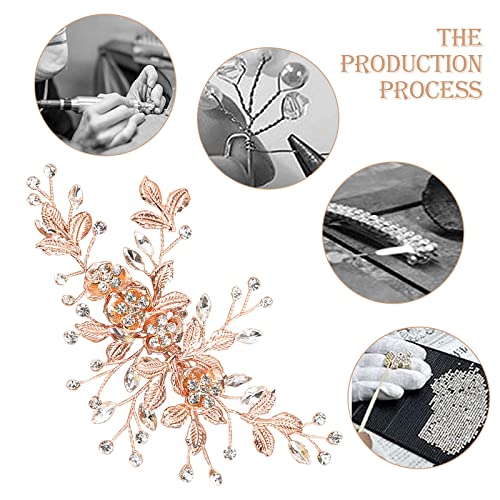 THE PRODUCTION PROCESS