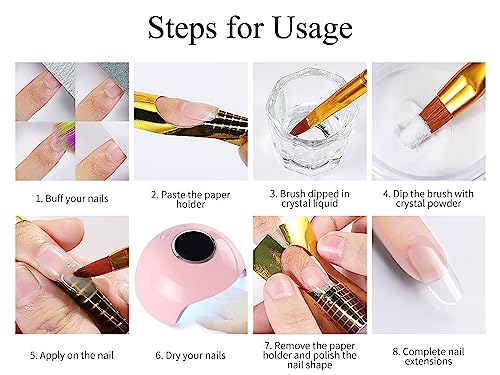 Steps for Usage

1. Buff your nails

2. Paste the paper holder

3. Brush dipped in crystal liquid

4. Dip the brush with crystal powder

5. Apply on the nail

6. Dry your nails

7. Remove the paper holder and polish the nail shape

8. Complete nail extensions