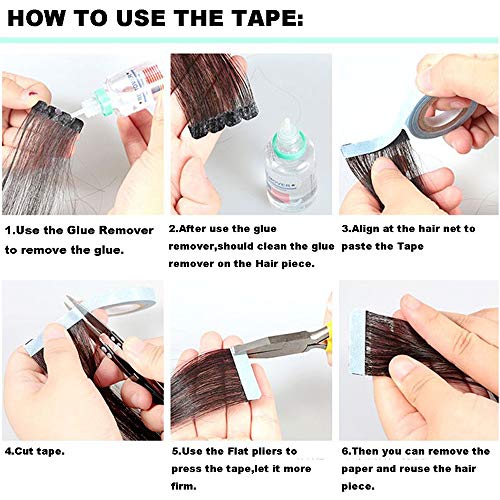 HOW TO USE THE TAPE:

1.Use the Glue Remover to remove the glue.

2.After use the glue remover,should clean the glue remover on the Hair piece.

3.Align at the hair net to paste the Tape

4.Cut tape.

5.Use the Flat pliers to press the tape,let it more firm.

6.Then you can remove the paper and reuse the hair piece.