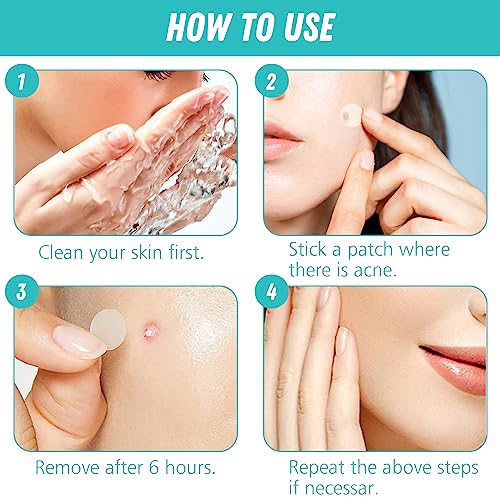 HOW TO USE

1

Clean your skin first.

2

Stick a patch where there is acne.

3

Remove after 6 hours.

4

Repeat the above steps if necessar.