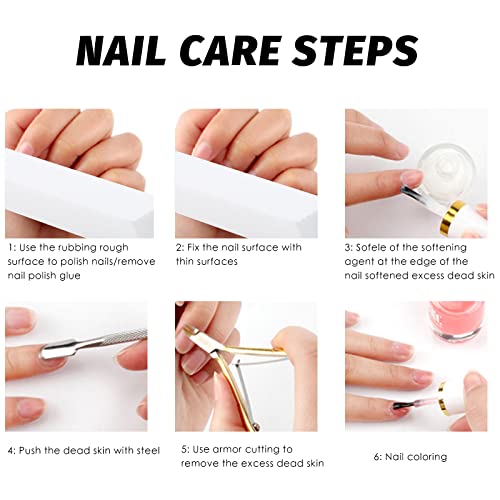 NAIL CARE STEPS

1: Use the rubbing rough surface to polish nails/remove nail polish glue

2: Fix the nail surface with thin surfaces

3: Sofele of the softening agent at the edge of the nail softened excess dead skin

4: Push the dead skin with steel

5: Use armor cutting to remove the excess dead skin

6: Nail coloring