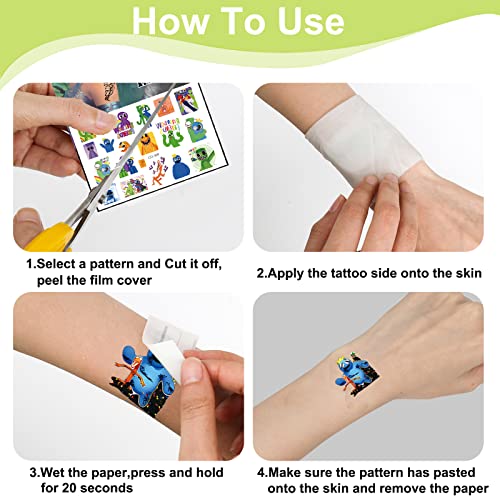 How To Use

1.Select a pattern and Cut it off, peel the film cover

2.Apply the tattoo side onto the skin

3.Wet the paper,press and hold for 20 seconds

4.Make sure the pattern has pasted onto the skin and remove the paper