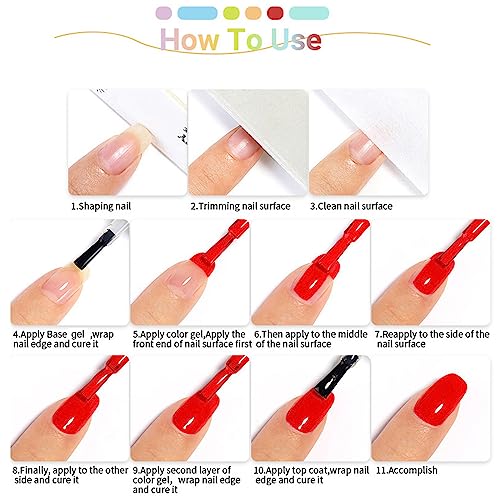 How To Use

1.Shaping nail

2.Trimming nail surface

3.Clean nail surface

4.Apply Base gel ,wrap nail edge and cure it

5.Apply color gel,Apply the front end of nail surface first

6.Then apply to the middle of the nail surface

7.Reapply to the side of the nail surface

8.Finally, apply to the other side and cure it

9.Apply second layer of color gel, wrap nail edge and cure it

10.Apply top coat,wrap nail edge and cure it

11.Accomplish