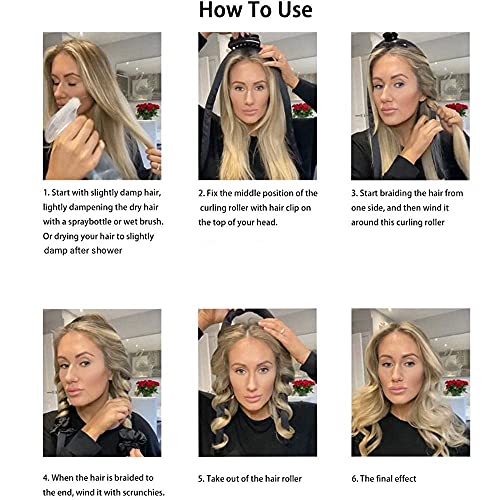 How To Use

1. Start with slightly damp hair, lightly dampening the dry hair with a spraybottle or wet brush. Or drying your hair to slightly damp after shower

2. Fix the middle position of the curling roller with hair clip on the top of your head.

3. Start braiding the hair from one side, and then wind it around this curling roller

4. When the hair is braided to the end, wind it with scrunchies.

5. Take out of the hair roller

6. The final effect