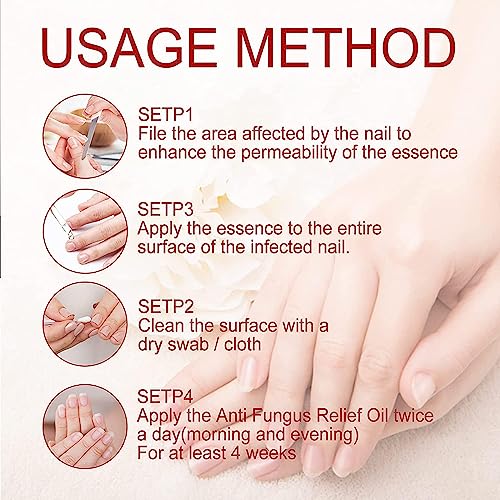 USAGE METHOD

SETP1
File the area affected by the nail to enhance the permeability of the essence

SETP3
Apply the essence to the entire surface of the infected nail.

SETP2
Clean the surface with a dry swab / cloth

SETP4
Apply the Anti Fungus Relief Oil twice a day(morning and evening)
For at least 4 weeks