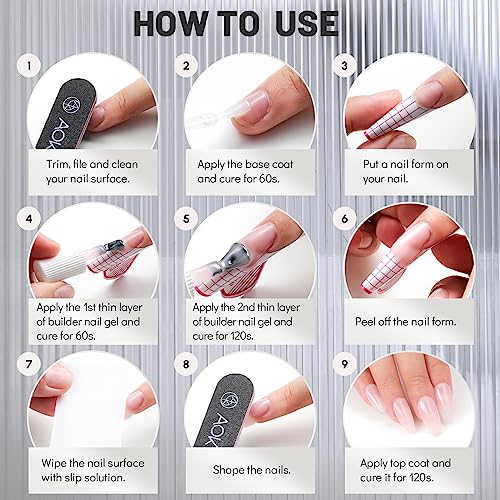 HOW TO USE

1
AOK
Trim, file and clean your nail surface.

2
Apply the base coat and cure for 60s.

3
Put a nail form on your nail.

4
Apply the 1st thin layer of builder nail gel and cure for 60s.

5
Apply the 2nd thin layer of builder nail gel and cure for 120s.

6
Peel off the nail form.

7
Wipe the nail surface with slip solution.

8
AOK
Shape the nails.

9
Apply top coat and cure it for 120s.