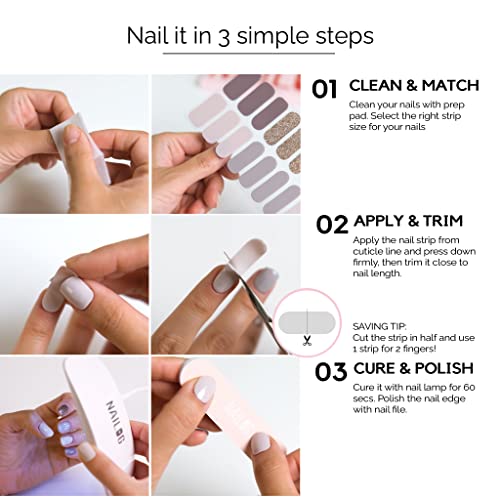 Nail it in 3 simple steps

01 CLEAN & MATCH
Clean your nails with prep pad. Select the right strip size for your nails

02 APPLY & TRIM
Apply the nail strip from cuticle line and press down firmly, then trim it close to nail length.

SAVING TIP:
Cut the strip in half and use 1 strip for 2 fingers!

03 CURE & POLISH
Cure it with nail lamp for 60 secs. Polish the nail edge with nail file.

NAILOG