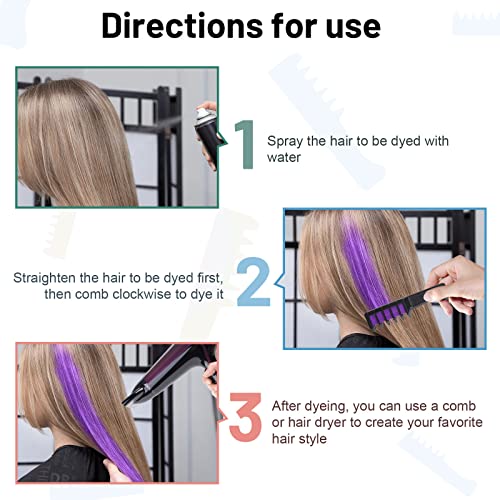 Directions for use

1

Spray the hair to be dyed with water

Straighten the hair to be dyed first, then comb clockwise to dye it

2

3

After dyeing, you can use a comb or hair dryer to create your favorite hair style