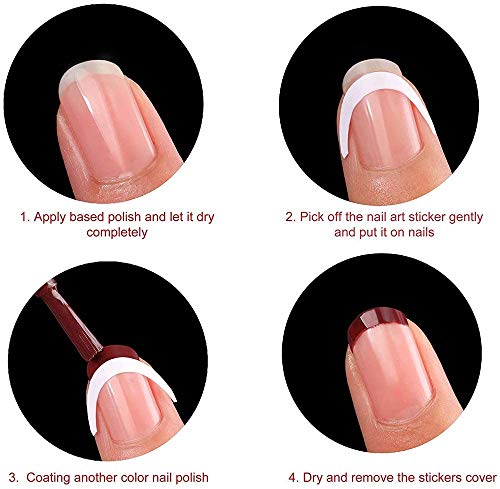 1. Apply based polish and let it dry completely

2. Pick off the nail art sticker gently and put it on nails

3. Coating another color nail polish

4. Dry and remove the stickers cover