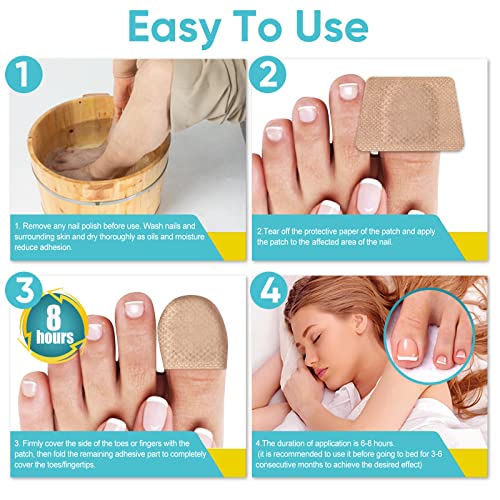 Easy To Use

1

1. Remove any nail polish before use. Wash nails and surrounding skin and dry thoroughly as oils and moisture reduce adhesion.

2

2.Tear off the protective paper of the patch and apply the patch to the affected area of the nail.

3

8 hours

3. Firmly cover the side of the toes or fingers with the patch, then fold the remaining adhesive part to completely cover the toes/fingertips.

4

4.The duration of application is 6-8 hours. (it is recommended to use it before going to bed for 3-6 consecutive months to achieve the desired effect)