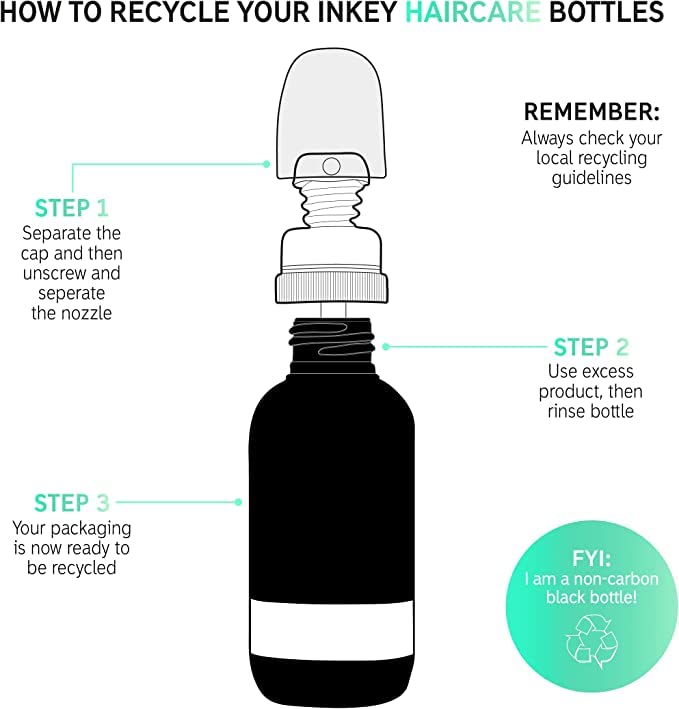 HOW TO RECYCLE YOUR INKEY HAIRCARE BOTTLES

REMEMBER:
Always check your local recycling guidelines

STEP 1
Separate the cap and then unscrew and seperate the nozzle

STEP 2
Use excess product, then rinse bottle

STEP 3
Your packaging is now ready to be recycled

FYI:
I am a non-carbon black bottle!