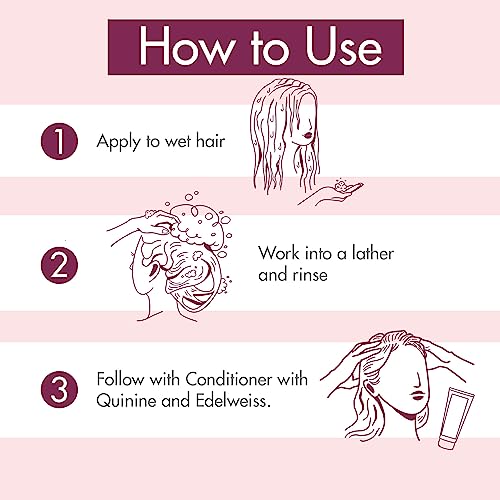 How to Use

1 Apply to wet hair

2 Work into a lather and rinse

3 Follow with Conditioner with Quinine and Edelweiss.