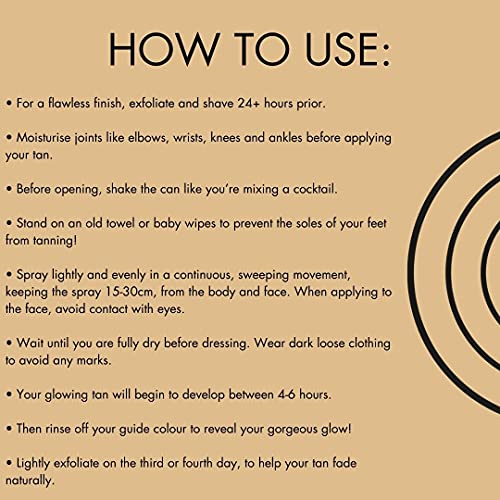 HOW TO USE:

• For a flawless finish, exfoliate and shave 24+ hours prior.

• Moisturise joints like elbows, wrists, knees and ankles before applying your tan.

• Before opening, shake the can like you're mixing a cocktail.

• Stand on an old towel or baby wipes to prevent the soles of your feet from tanning!

• Spray lightly and evenly in a continuous, sweeping movement, keeping the spray 15-30cm, from the body and face. When applying to the face, avoid contact with eyes.

• Wait until you are fully dry before dressing. Wear dark loose clothing to avoid any marks.

• Your glowing tan will begin to develop between 4-6 hours.

• Then rinse off your guide colour to reveal your gorgeous glow!

• Lightly exfoliate on the third or fourth day, to help your tan fade naturally.