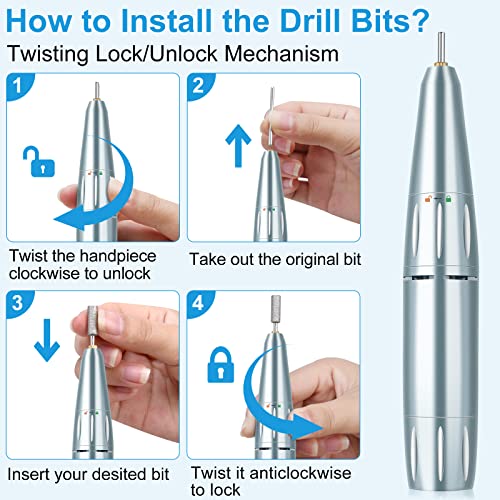 How to Install the Drill Bits?

Twisting Lock/Unlock Mechanism

1

Twist the handpiece clockwise to unlock

2

Take out the original bit

3

Insert your desited bit

4

Twist it anticlockwise to lock