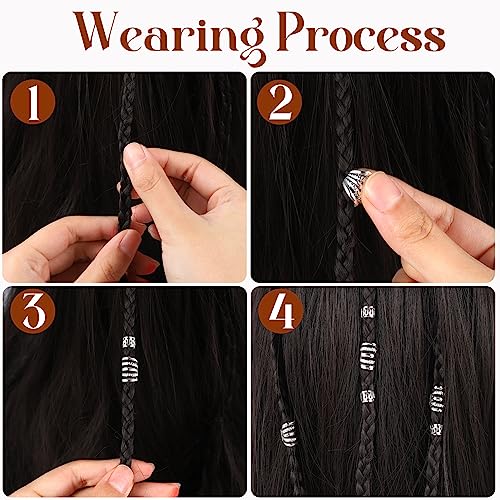 Wearing Process

1

2

3

4