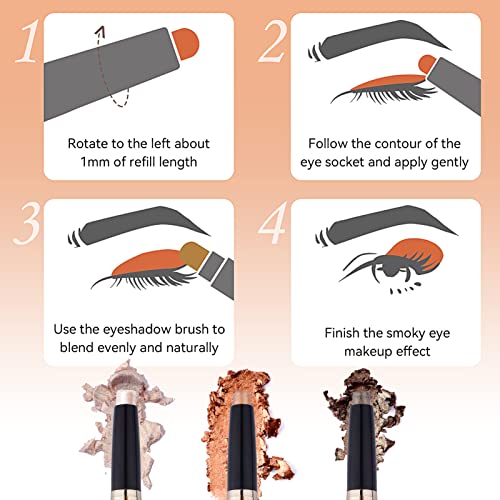 1

Rotate to the left about 1mm of refill length

2

Follow the contour of the eye socket and apply gently

3

Use the eyeshadow brush to blend evenly and naturally

4

Finish the smoky eye makeup effect