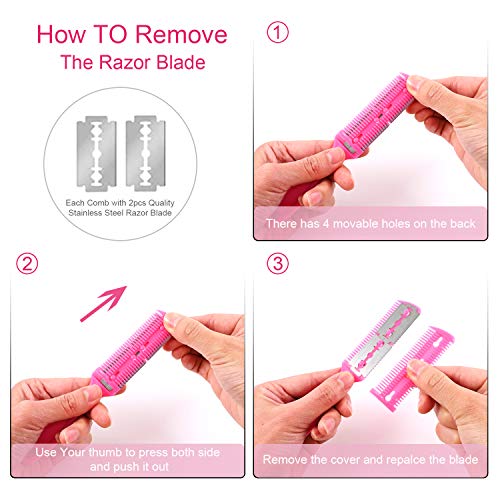 How TO Remove
The Razor Blade

Each Comb with 2pcs Quality Stainless Steel Razor Blade

①

There has 4 movable holes on the back

②

Use Your thumb to press both side and push it out

③

Remove the cover and repalce the blade