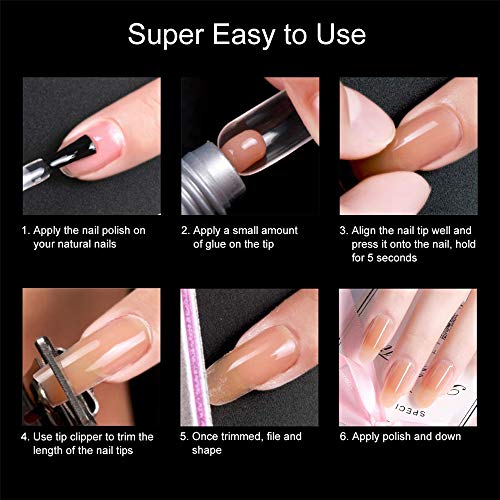 Super Easy to Use

1. Apply the nail polish on your natural nails

2. Apply a small amount of glue on the tip

3. Align the nail tip well and press it onto the nail, hold for 5 seconds

4. Use tip clipper to trim the length of the nail tips

5. Once trimmed, file and shape

SPECI

6. Apply polish and down