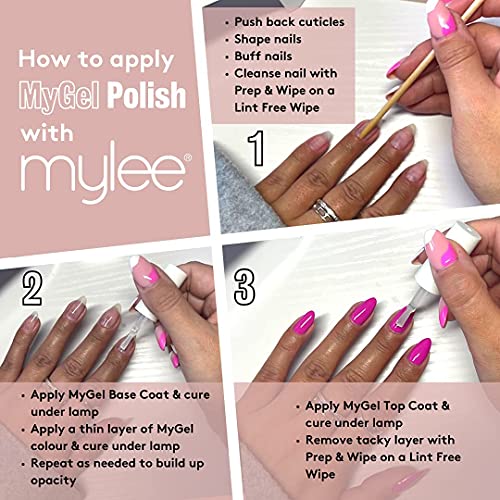 How to apply MyGel Polish with mylee®

• Push back cuticles
• Shape nails
• Buff nails
• Cleanse nail with Prep & Wipe on a Lint Free Wipe

1

2

• Apply MyGel Base Coat & cure under lamp
• Apply a thin layer of MyGel colour & cure under lamp
• Repeat as needed to build up opacity

3

• Apply MyGel Top Coat & cure under lamp
• Remove tacky layer with Prep & Wipe on a Lint Free Wipe