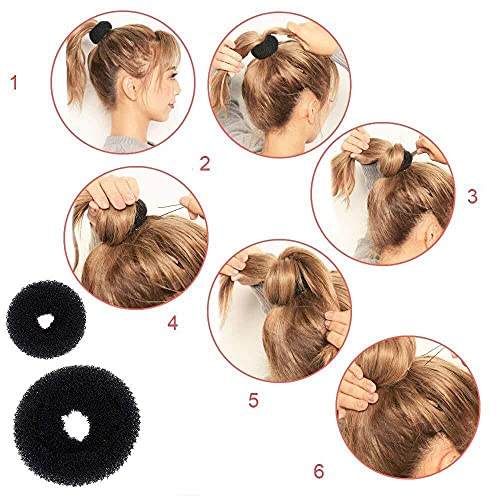 1

2

3

4

5

6