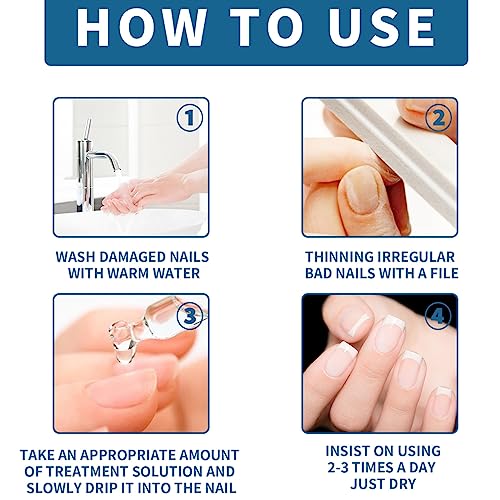 HOW TO USE

1

WASH DAMAGED NAILS WITH WARM WATER

2

THINNING IRREGULAR BAD NAILS WITH A FILE

3

TAKE AN APPROPRIATE AMOUNT OF TREATMENT SOLUTION AND SLOWLY DRIP IT INTO THE NAIL

4

INSIST ON USING 2-3 TIMES A DAY JUST DRY