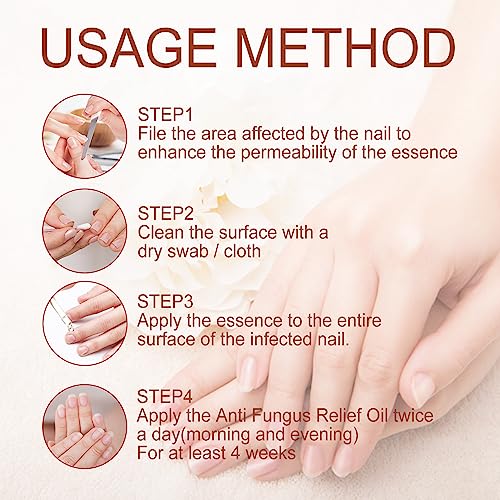 USAGE METHOD

STEP1
File the area affected by the nail to enhance the permeability of the essence

STEP2
Clean the surface with a dry swab / cloth

STEP3
Apply the essence to the entire surface of the infected nail.

STEP4
Apply the Anti Fungus Relief Oil twice a day(morning and evening)
For at least 4 weeks