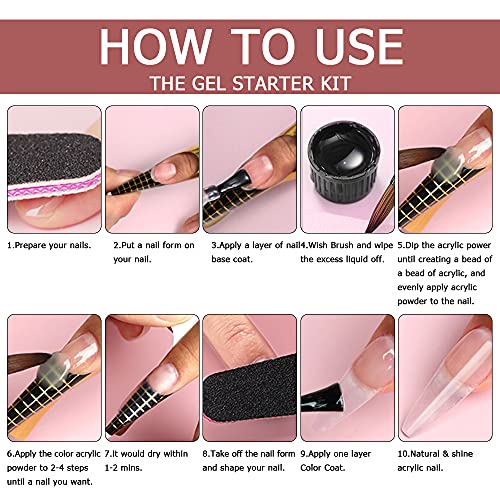 HOW TO USE
THE GEL STARTER KIT

1.Prepare your nails.

2.Put a nail form on your nail.

3.Apply a layer of nail base coat.

4.Wish Brush and wipe the excess liquid off.

5.Dip the acrylic power until creating a bead of a bead of acrylic, and evenly apply acrylic powder to the nail.

6.Apply the color acrylic powder to 2-4 steps until a nail you want.

7.It would dry within 1-2 mins.

8.Take off the nail form and shape your nail.

9.Apply one layer Color Coat.

10.Natural & shine acrylic nail.