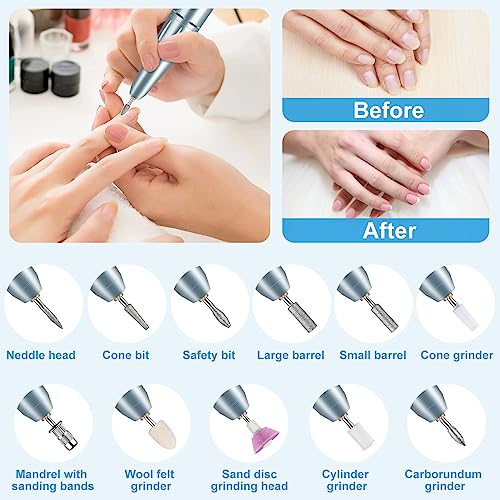 Before

After

Neddle head
Cone bit
Safety bit
Large barrel
Small barrel
Cone grinder

Mandrel with sanding bands
Wool felt grinder
Sand disc grinding head
Cylinder grinder
Carborundum grinder