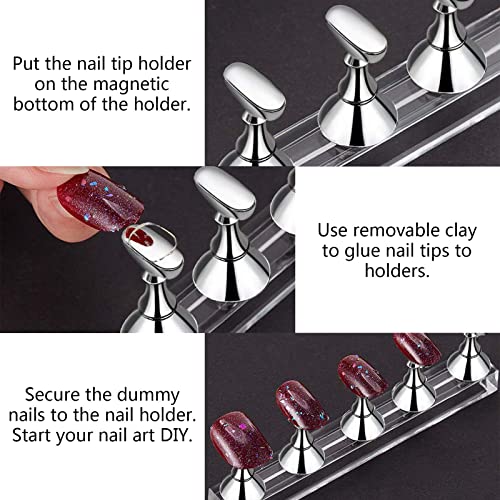 Put the nail tip holder on the magnetic bottom of the holder.

Use removable clay to glue nail tips to holders.

Secure the dummy nails to the nail holder. Start your nail art DIY.