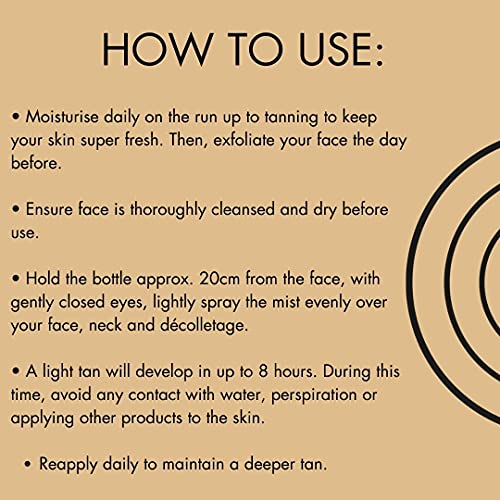 HOW TO USE:

• Moisturise daily on the run up to tanning to keep your skin super fresh. Then, exfoliate your face the day before.

• Ensure face is thoroughly cleansed and dry before use.

• Hold the bottle approx. 20cm from the face, with gently closed eyes, lightly spray the mist evenly over your face, neck and décolletage.

• A light tan will develop in up to 8 hours. During this time, avoid any contact with water, perspiration or applying other products to the skin.

• Reapply daily to maintain a deeper tan.