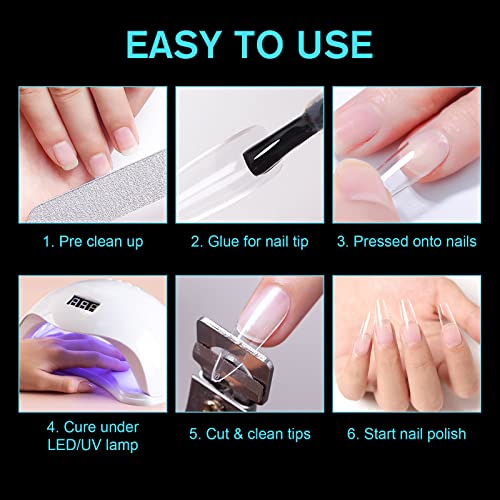 EASY TO USE

1. Pre clean up

2. Glue for nail tip

3. Pressed onto nails

4. Cure under LED/UV lamp

5. Cut & clean tips

6. Start nail polish