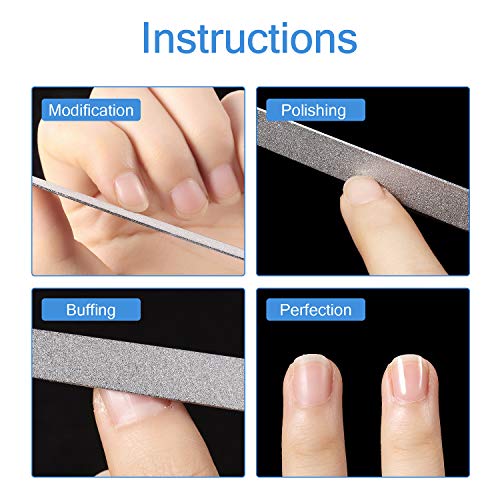 Instructions

Modification

Polishing

Buffing

Perfection