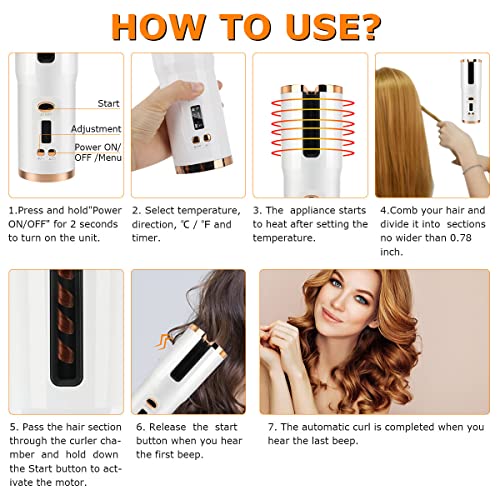 HOW TO USE?

Start

Adjustment

Power ON/ OFF /Menu

1.Press and hold"Power ON/OFF" for 2 seconds to turn on the unit.

2. Select temperature, direction, ℃ / ℉ and timer.

3. The appliance starts to heat after setting the temperature.

4.Comb your hair and divide it into sections no wider than 0.78 inch.

5. Pass the hair section through the curler chamber and hold down the Start button to activate the motor.

6. Release the start button when you hear the first beep.

7. The automatic curl is completed when you hear the last beep.