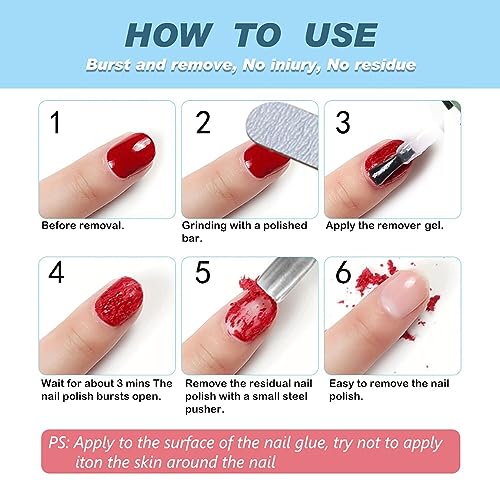 HOW TO USE

Burst and remove, No iniury, No residue

1

Before removal.

2

Grinding with a polished bar.

3

Apply the remover gel.

4

Wait for about 3 mins The nail polish bursts open.

5

Remove the residual nail polish with a small steel pusher.

6

Easy to remove the nail polish.

PS: Apply to the surface of the nail glue, try not to apply iton the skin around the nail