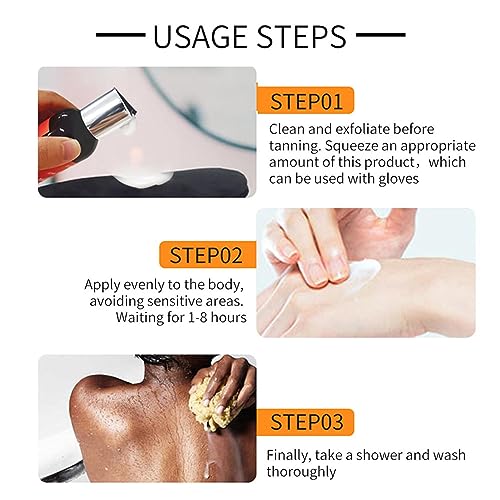 USAGE STEPS

STEP01

Clean and exfoliate before tanning. Squeeze an appropriate amount of this product，which can be used with gloves

STEP02

Apply evenly to the body, avoiding sensitive areas. Waiting for 1-8 hours

STEP03

Finally, take a shower and wash thoroughly