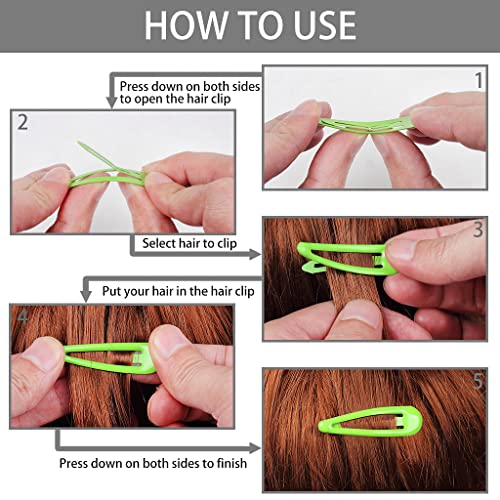 HOW TO USE

1

Press down on both sides to open the hair clip

2

Select hair to clip

3

Put your hair in the hair clip

4

Press down on both sides to finish

5