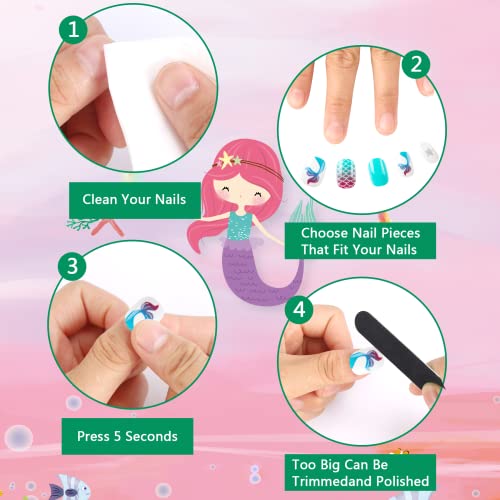 1

Clean Your Nails

2

Choose Nail Pieces That Fit Your Nails

3

Press 5 Seconds

4

Too Big Can Be Trimmedand Polished