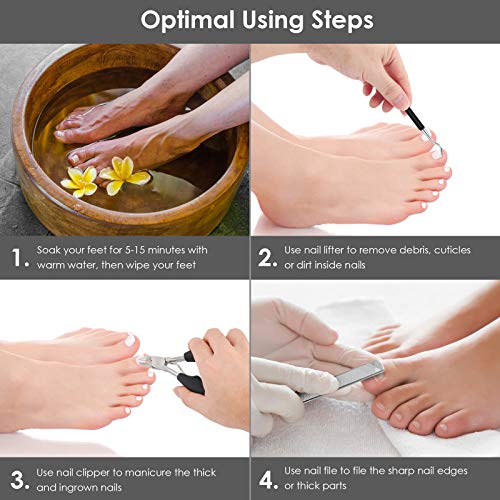 Optimal Using Steps

1. Soak your feet for 5-15 minutes with warm water, then wipe your feet

2. Use nail lifter to remove debris, cuticles or dirt inside nails

3. Use nail clipper to manicure the thick and ingrown nails

4. Use nail file to file the sharp nail edges or thick parts