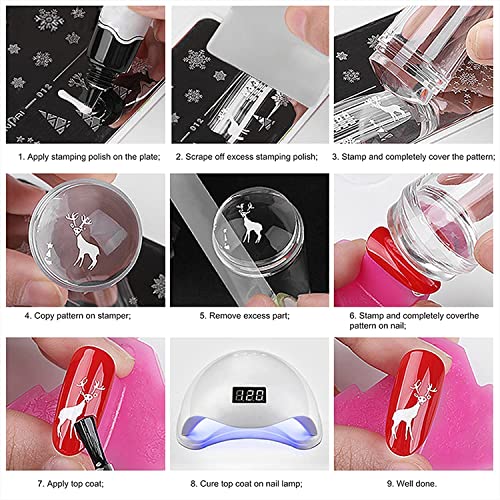 012

012

1. Apply stamping polish on the plate;

2. Scrape off excess stamping polish;

3. Stamp and completely cover the pattern;

4. Copy pattern on stamper;

5. Remove excess part;

6. Stamp and completely coverthe pattern on nail;

120

7. Apply top coat;

8. Cure top coat on nail lamp;

9. Well done.