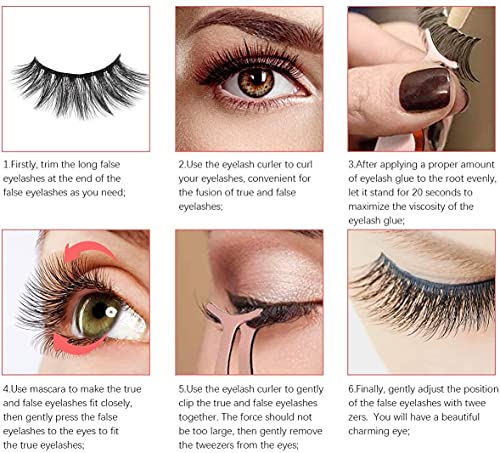 1.Firstly, trim the long false eyelashes at the end of the false eyelashes as you need;

2.Use the eyelash curler to curl your eyelashes, convenient for the fusion of true and false eyelashes;

3.After applying a proper amount of eyelash glue to the root evenly, let it stand for 20 seconds to maximize the viscosity of the eyelash glue;

4.Use mascara to make the true and false eyelashes fit closely, then gently press the false eyelashes to the eyes to fit the true eyelashes;

5.Use the eyelash curler to gently clip the true and false eyelashes together. The force should not be too large, then gently remove the tweezers from the eyes;

6.Finally, gently adjust the position of the false eyelashes with twee zers. You will have a beautiful charming eye;