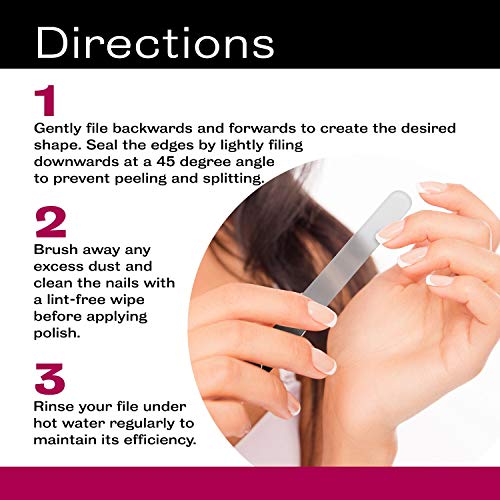 Directions

1

Gently file backwards and forwards to create the desired shape. Seal the edges by lightly filing downwards at a 45 degree angle to prevent peeling and splitting.

2

Brush away any excess dust and clean the nails with a lint-free wipe before applying polish.

3

Rinse your file under hot water regularly to maintain its efficiency.