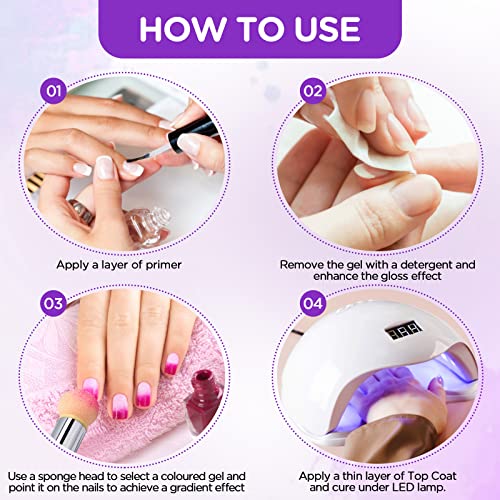 HOW TO USE

01

Apply a layer of primer

02

Remove the gel with a detergent and enhance the gloss effect

03

Use a sponge head to select a coloured gel and point it on the nails to achieve a gradient effect

04

Apply a thin layer of Top Coat and cure under LED lamp.