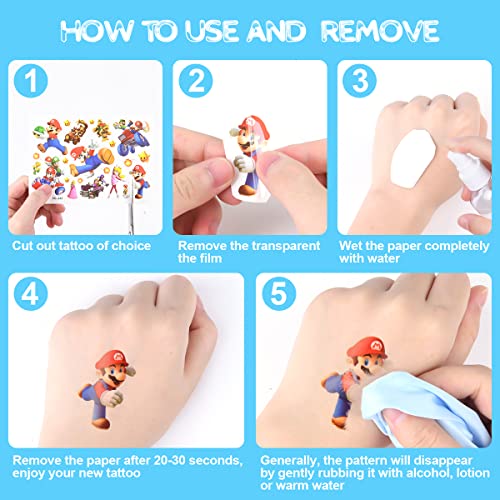 HOW TO USE AND REMOVE

1

Cut out tattoo of choice

2

Remove the transparent the film

3

Wet the paper completely with water

4

Remove the paper after 20-30 seconds, enjoy your new tattoo

5

Generally, the pattern will disappear by gently rubbing it with alcohol, lotion or warm water