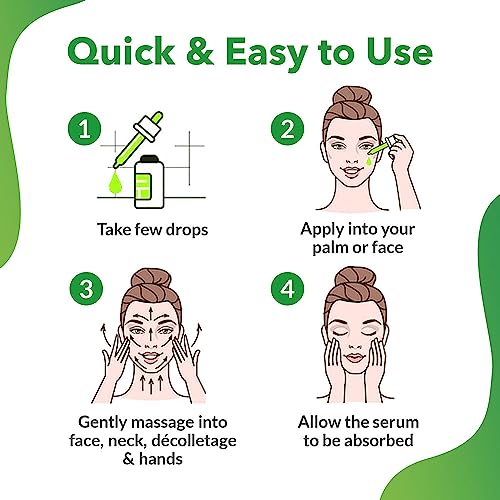 Quick & Easy to Use

1

Take few drops

2

Apply into your palm or face

3

Gently massage into face, neck, décolletage & hands

4

Allow the serum to be absorbed