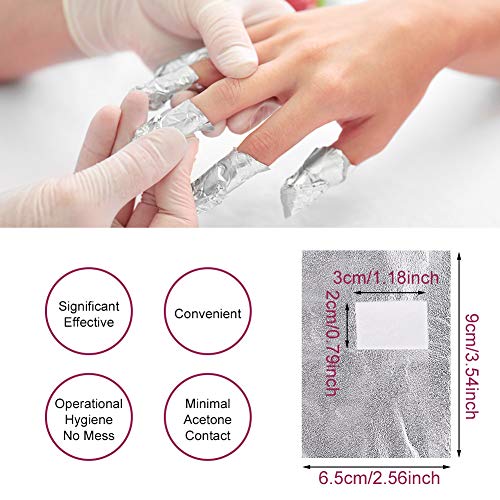 Significant Effective

Convenient

Operational Hygiene No Mess

Minimal Acetone Contact

3cm/1.18inch

2cm/0.79inch

9cm/3.54inch

6.5cm/2.56inch