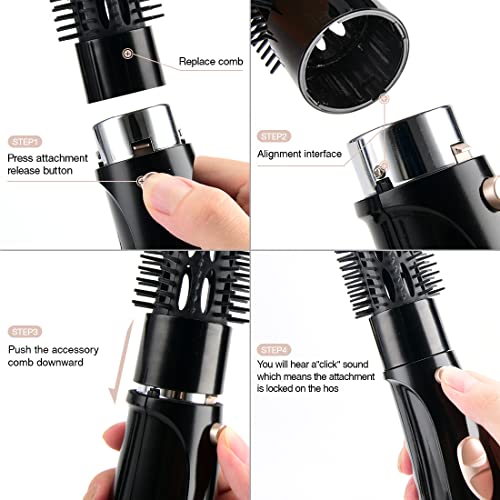 Replace comb

STEP1
Press attachment release button

STEP2
Alignment interface

STEP3
Push the accessory comb downward

STEP4
You will hear a"click" sound which means the attachment is locked on the hos